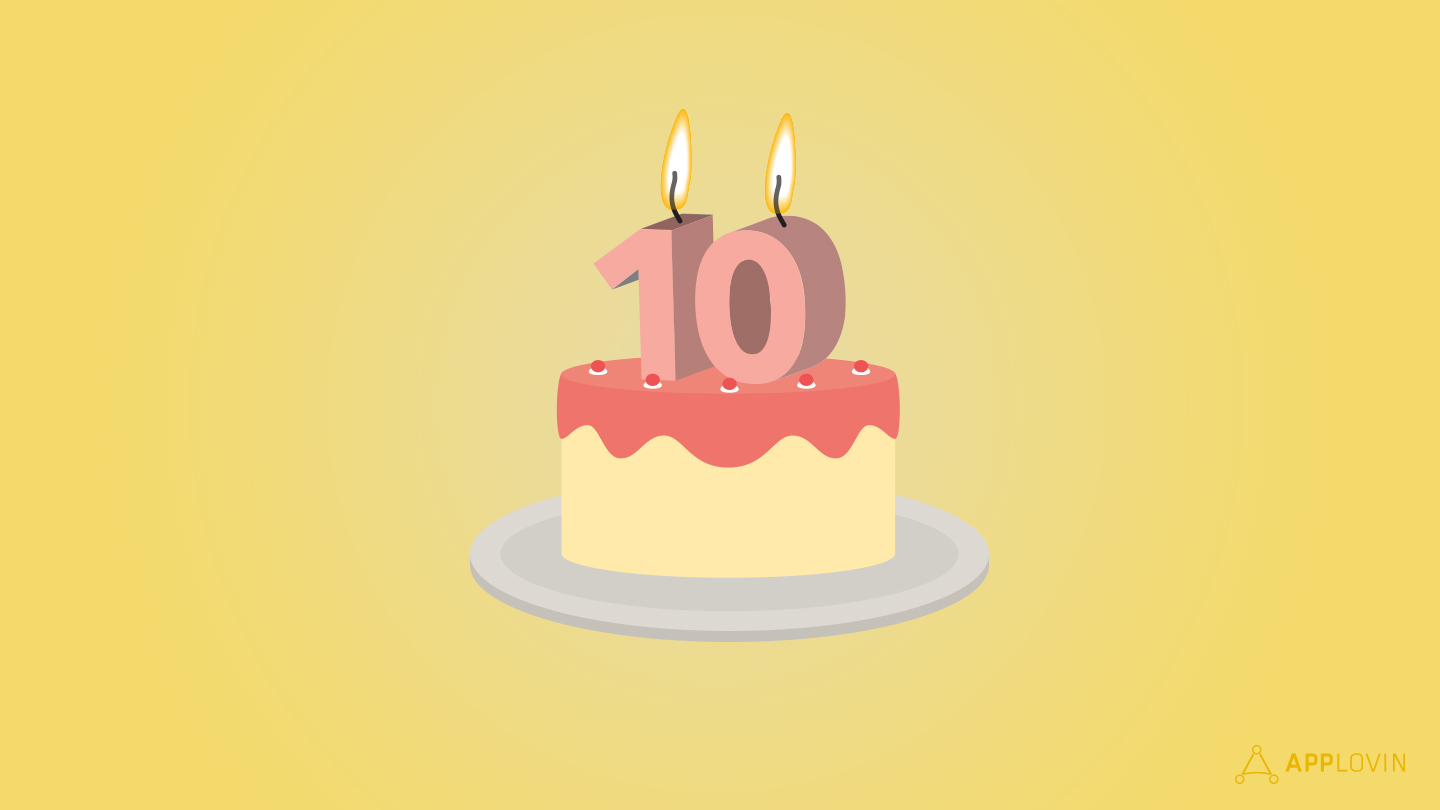 10

APPLOVIN